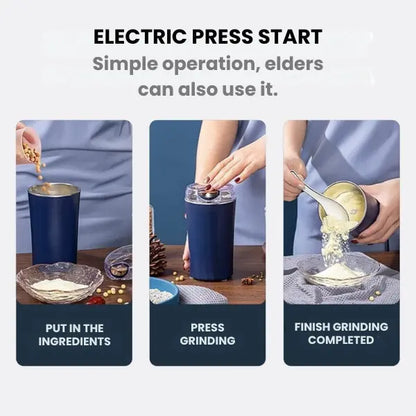 ELECTRIC PRESS START
Simple operation, elders can also use it.

PUT IN THE INGREDIENTS

PRESS GRINDING

FINISH GRINDING COMPLETED