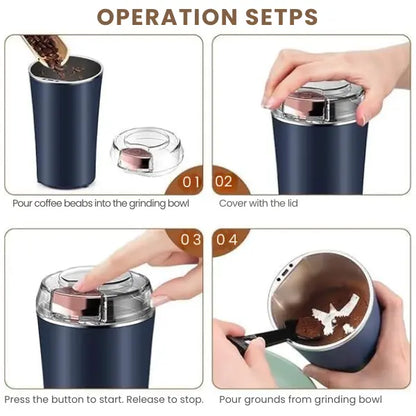 OPERATION SETPS

01

Pour coffee beabs into the grinding bowl

02

Cover with the lid

03

Press the button to start. Release to stop.

04

Pour grounds from grinding bowl