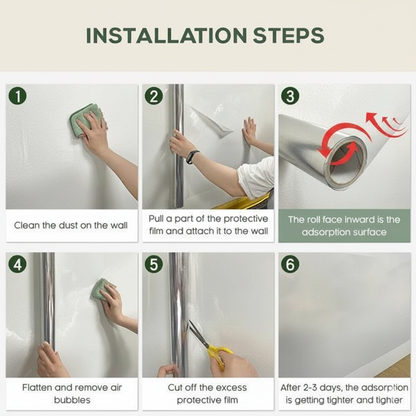 INSTALLATION STEPS

1
Clean the dust on the wall

2
Pull a part of the protective film and attach it to the wall

3
The roll face inward is the adsorption surface

4
Flatten and remove air bubbles

5
Cut off the excess protective film

6
After 2-3 days, the adsorption is getting tighter and tighter