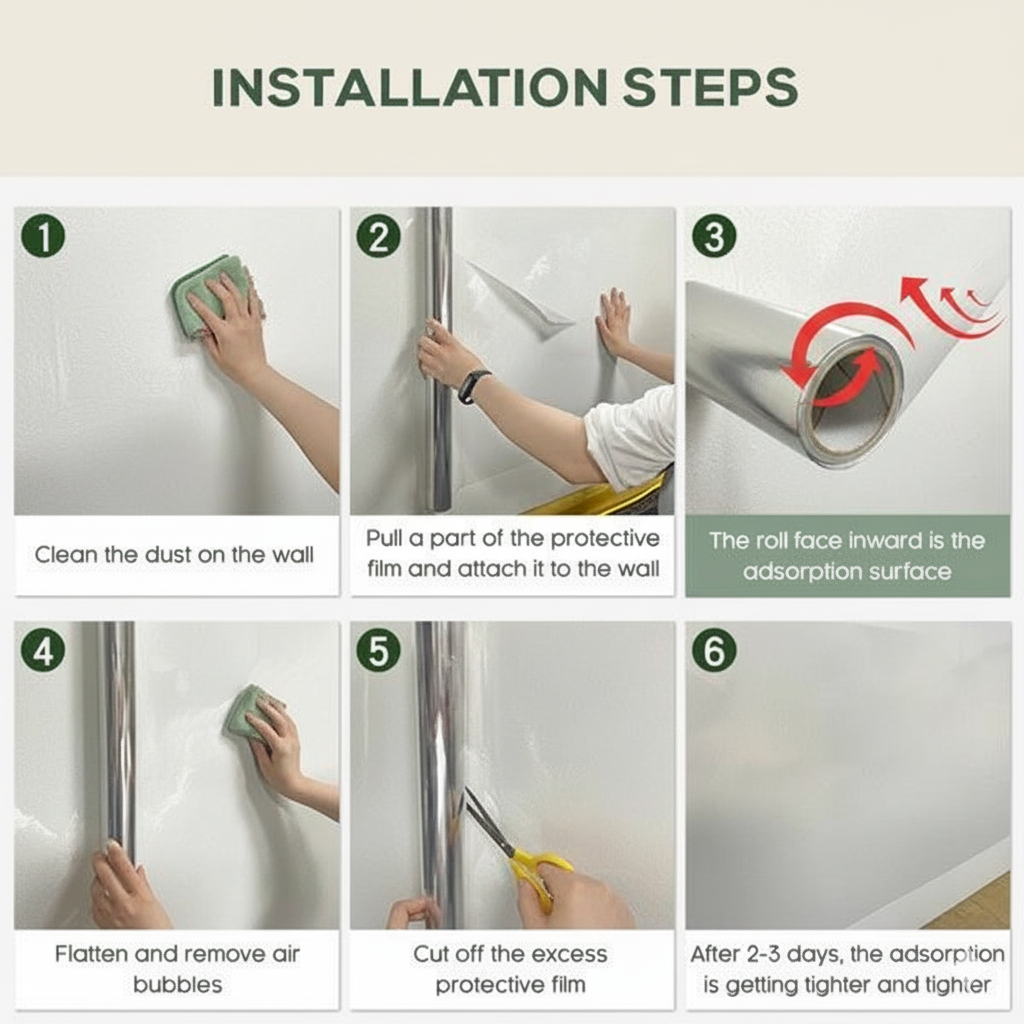 INSTALLATION STEPS

1

Clean the dust on the wall

2

Pull a part of the protective film and attach it to the wall

3

The roll face inward is the adsorption surface

4

Flatten and remove air bubbles

5

Cut off the excess protective film

6

After 2-3 days, the adsorption is getting tighter and tighter