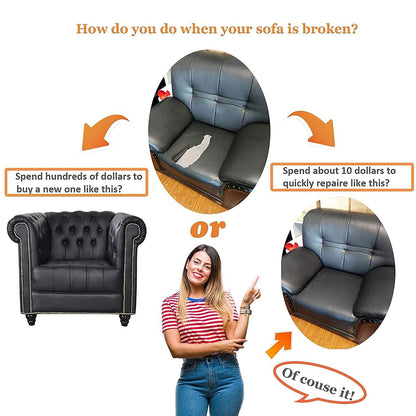 How do you do when your sofa is broken?

Spend hundreds of dollars to buy a new one like this?

Spend about 10 dollars to quickly repaire like this?

or

Of couse it!